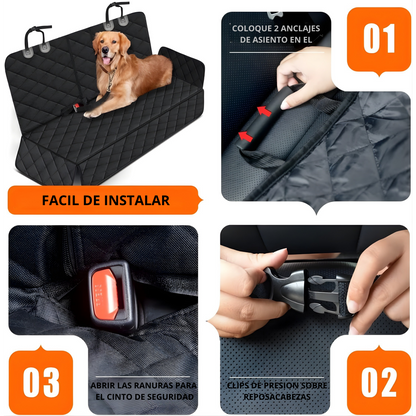 COLOQUE 2 ANCLAJES DE ASIENTO EN EL

01

FACIL DE INSTALAR

03

ABRIR LAS RANURAS PARA EL CINTO DE SEGURIDAD

CLIPS DE PRESION SOBRE REPOSACABEZAS

02